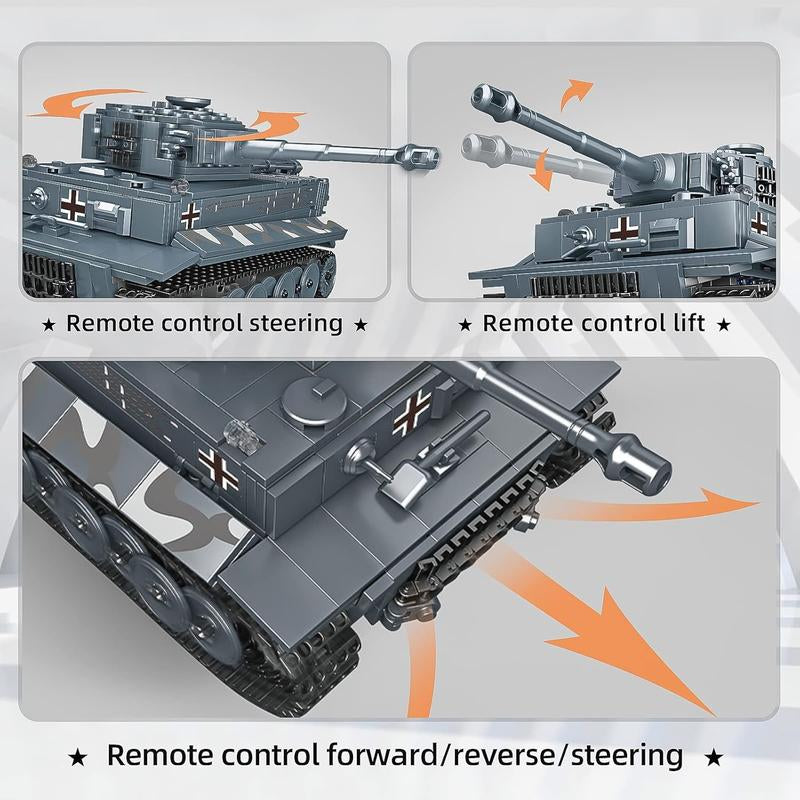 ★ Remote control steering ★

★ Remote control lift ★

★ Remote control forward/reverse/steering ★