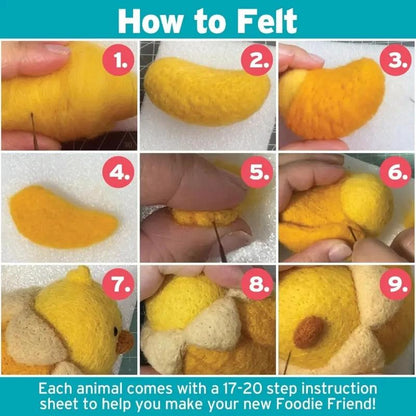 How to Felt

1.

2.

3.

4.

5.

6.

7.

8.

9.

Each animal comes with a 17-20 step instruction sheet to help you make your new Foodie Friend!