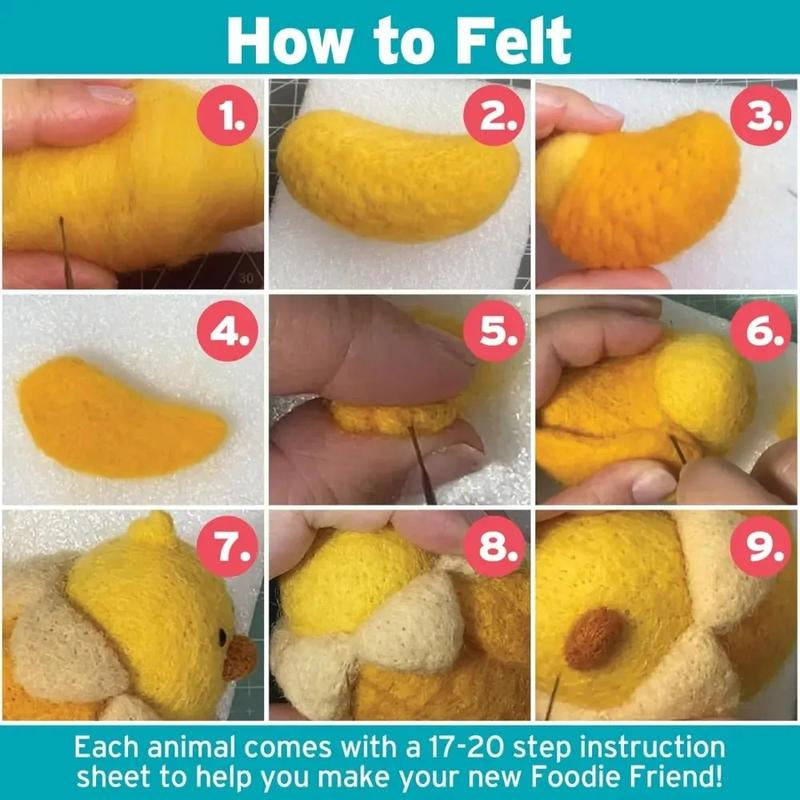 How to Felt

1.

2.

3.

30

4.

5.

6.

7.

8.

9.

Each animal comes with a 17-20 step instruction sheet to help you make your new Foodie Friend!